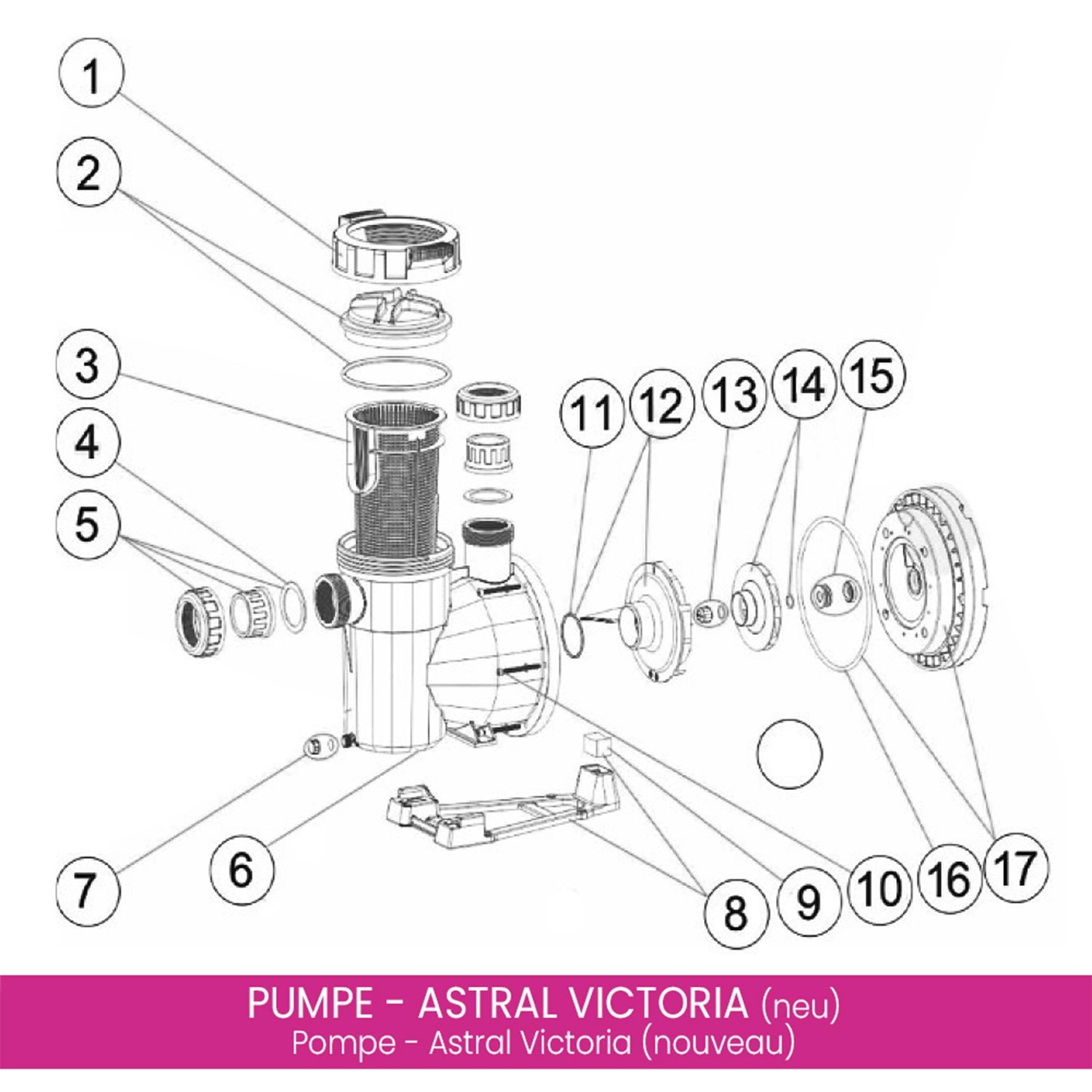 1
2
3
4
5
11
12
13
14
15
7
6
8
9
10
16
17

PUMPE - ASTRAL VICTORIA (neu)
Pompe - Astral Victoria (nouveau)